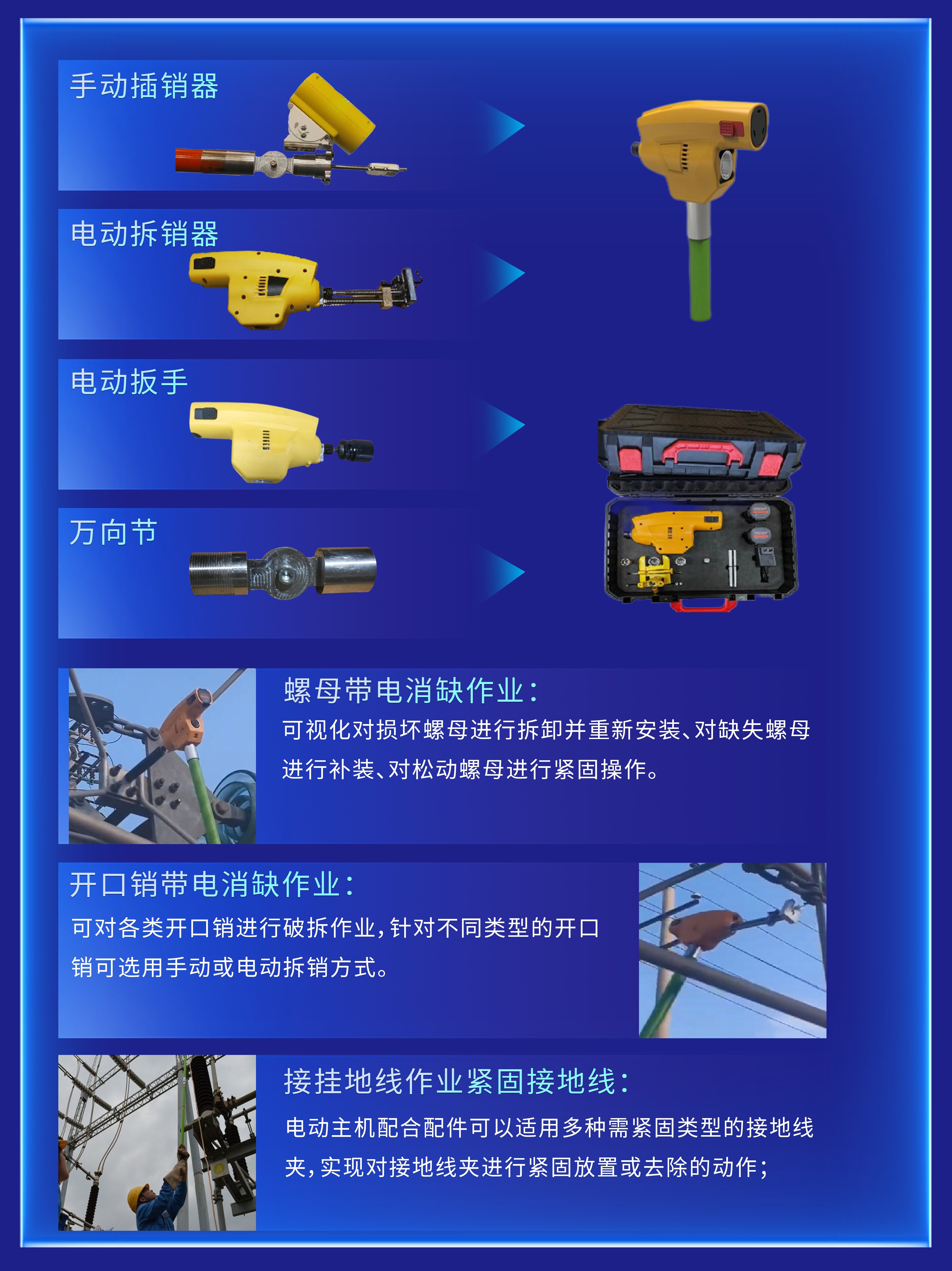 手动插销器

电动拆销器

电动扳手

万向节

螺母带电消缺作业：

可视化对损坏螺母进行拆卸并重新安装、对缺失螺母进行补装、对松动螺母进行紧固操作。

开口销带电消缺作业：

可对各类开口销进行破拆作业，针对不同类型的开口销可选用手动或电动拆销方式。

接挂地线作业紧固接地线：

电动主机配合配件可以适用多种需紧固类型的接地线夹，实现对接地线夹进行紧固放置或去除的动作；